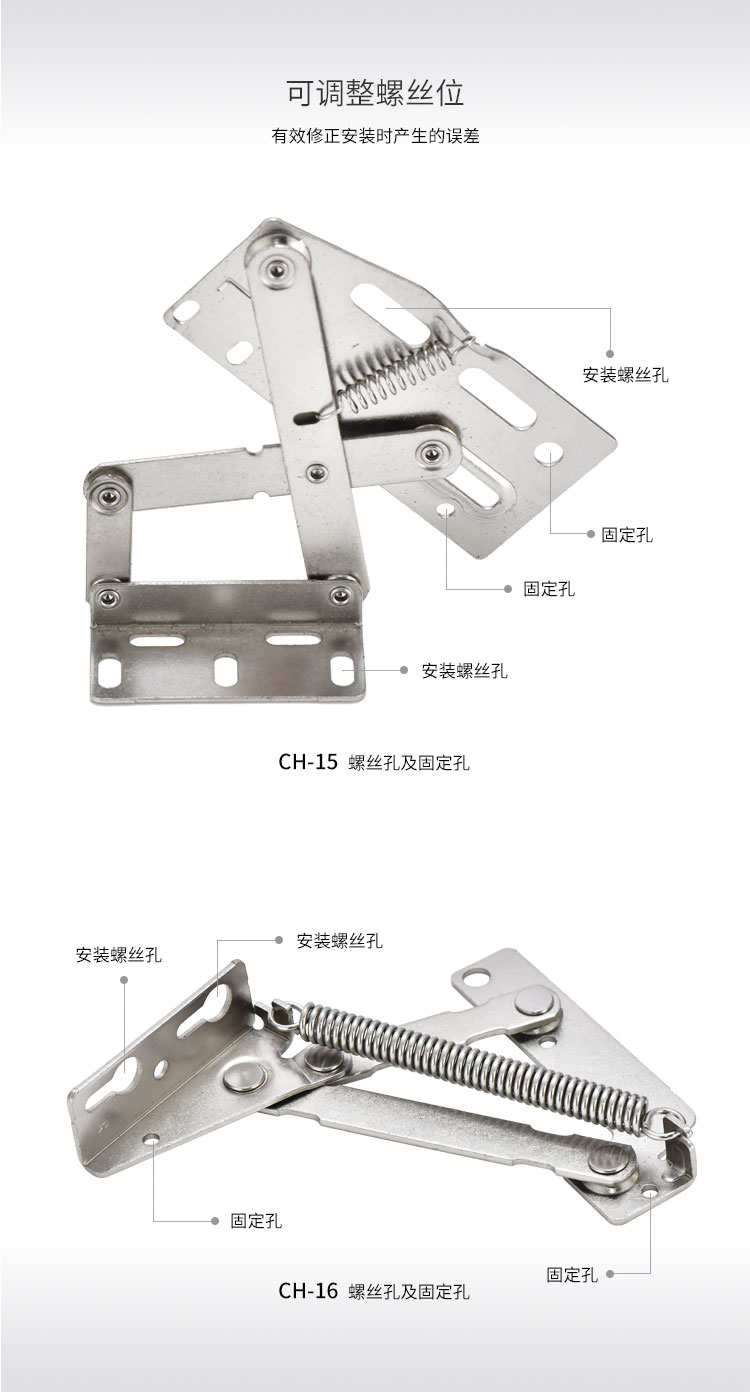 可调整螺丝位

有效修正安装时产生的误差

安装螺丝孔

固定孔

固定孔

安装螺丝孔

CH-15 螺丝孔及固定孔

安装螺丝孔

安装螺丝孔

固定孔

固定孔

CH-16 螺丝孔及固定孔